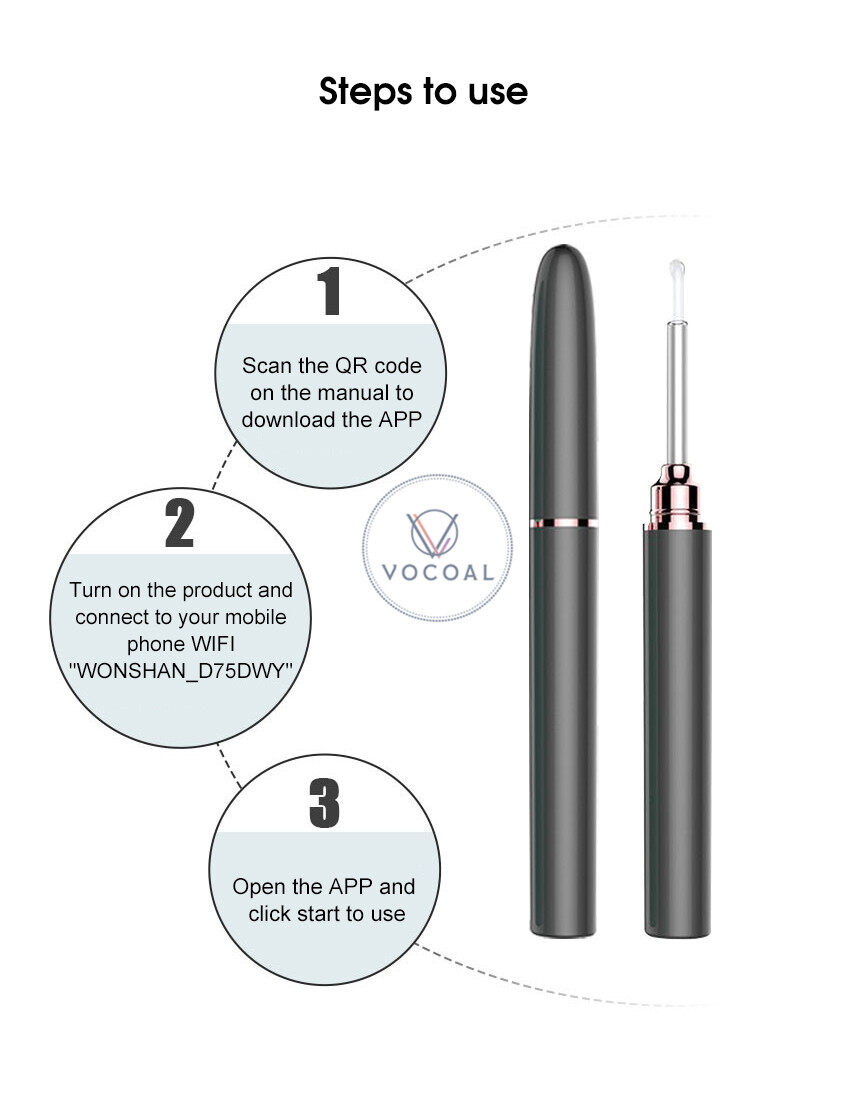 Steps to use

1

Scan the QR code on the manual to download the APP

2

Turn on the product and connect to your mobile phone WIFI "WONSHAN_D75DWY"

VOCOAL

3

Open the APP and click start to use