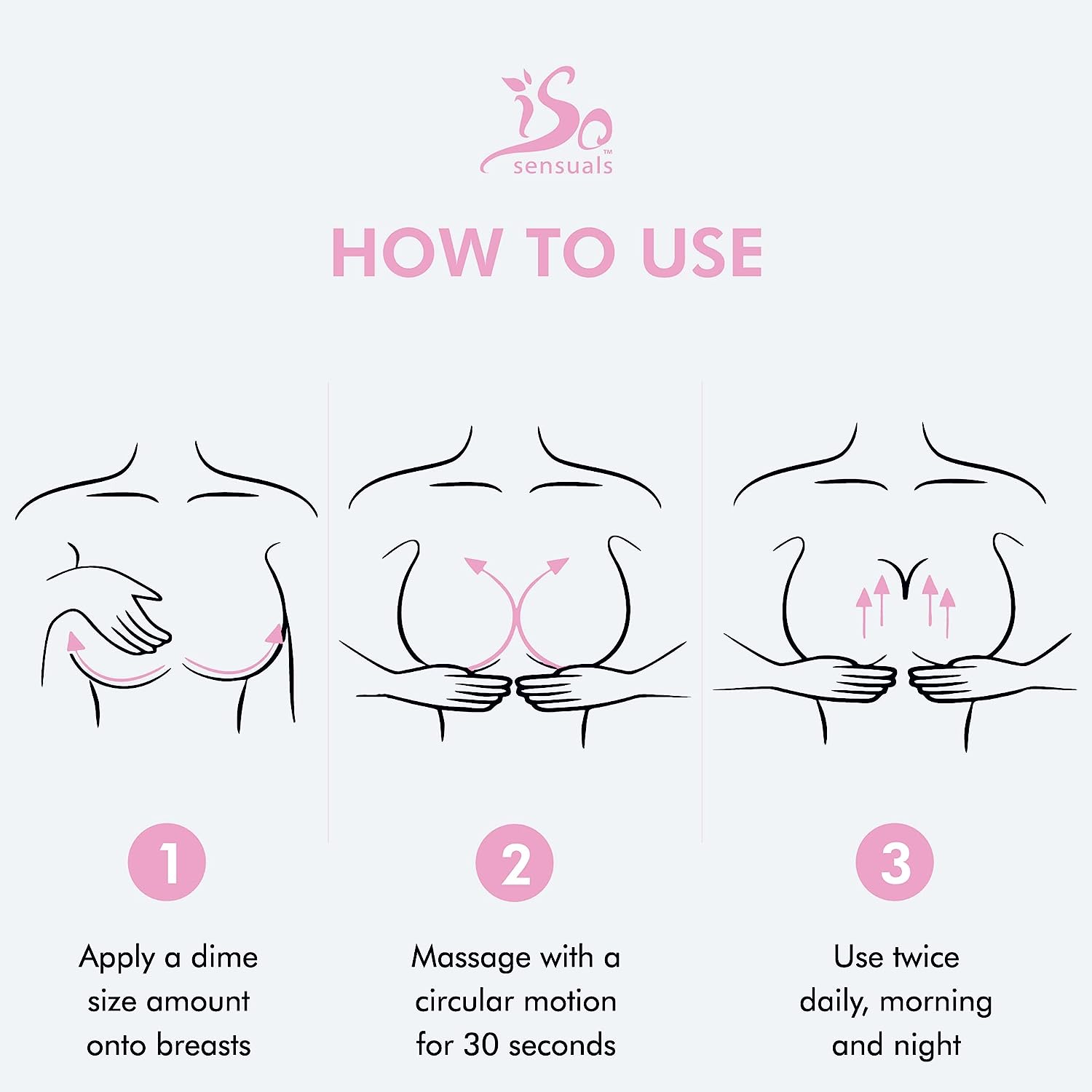 iSo sensuals™

HOW TO USE

1

Apply a dime size amount onto breasts

2

Massage with a circular motion for 30 seconds

3

Use twice daily, morning and night